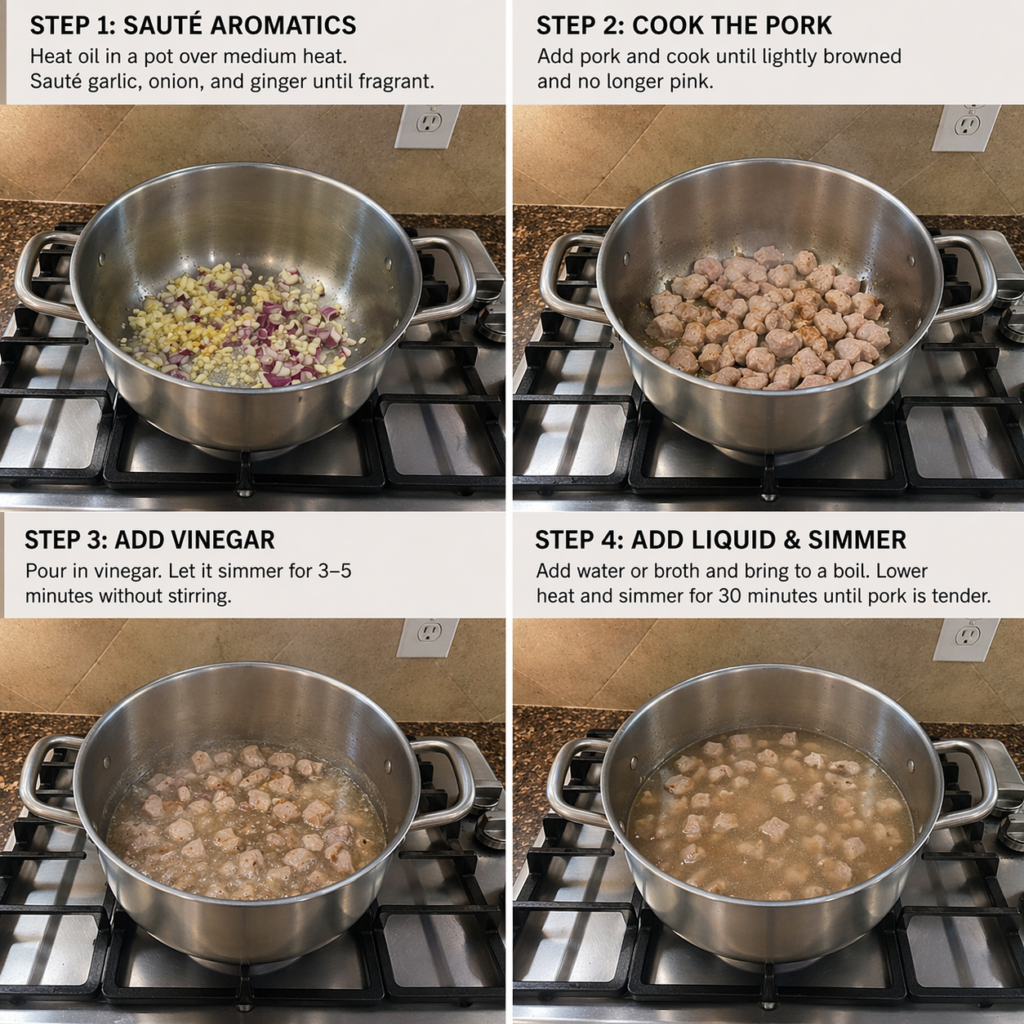 STEP 1: SAUTÉ AROMATICS
Heat oil in a pot over medium heat. Sauté garlic, onion, and ginger until fragrant.

STEP 2: COOK THE PORK
Add pork and cook until lightly browned and no longer pink.

STEP 3: ADD VINEGAR
Pour in vinegar. Let it simmer for 3–5 minutes without stirring.

STEP 4: ADD LIQUID & SIMMER
Add water or broth and bring to a boil. Lower heat and simmer for 30 minutes until pork is tender.