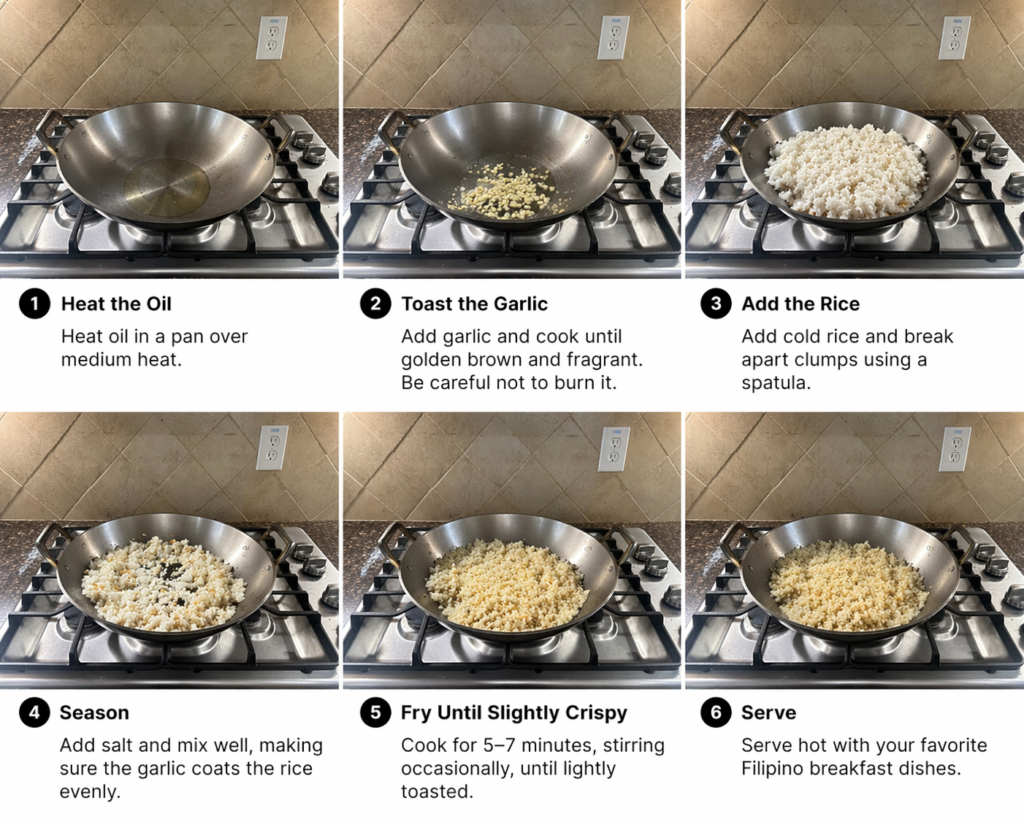 1 Heat the Oil

Heat oil in a pan over medium heat.

2 Toast the Garlic

Add garlic and cook until golden brown and fragrant. Be careful not to burn it.

3 Add the Rice

Add cold rice and break apart clumps using a spatula.

4 Season

Add salt and mix well, making sure the garlic coats the rice evenly.

5 Fry Until Slightly Crispy

Cook for 5–7 minutes, stirring occasionally, until lightly toasted.

6 Serve

Serve hot with your favorite Filipino breakfast dishes.