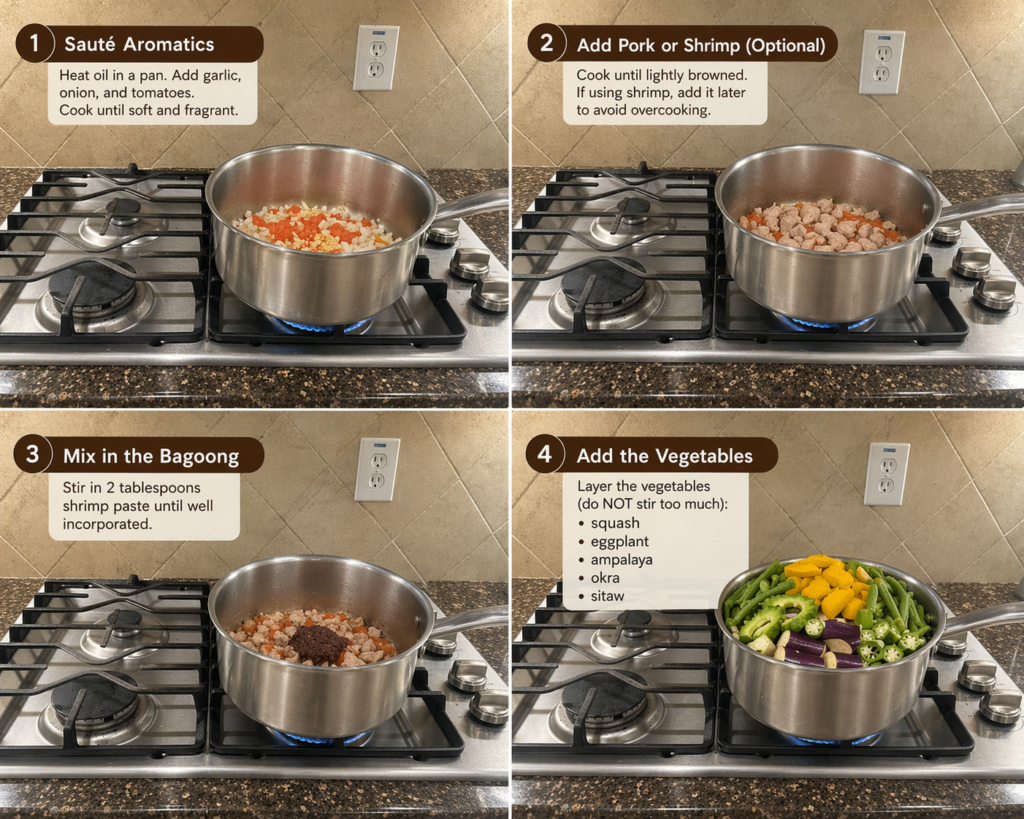 1 Sauté Aromatics

Heat oil in a pan. Add garlic, onion, and tomatoes. Cook until soft and fragrant.

2 Add Pork or Shrimp (Optional)

Cook until lightly browned. If using shrimp, add it later to avoid overcooking.

3 Mix in the Bagoong

Stir in 2 tablespoons shrimp paste until well incorporated.

4 Add the Vegetables

Layer the vegetables (do NOT stir too much):
• squash
• eggplant
• ampalaya
• okra
• sitaw