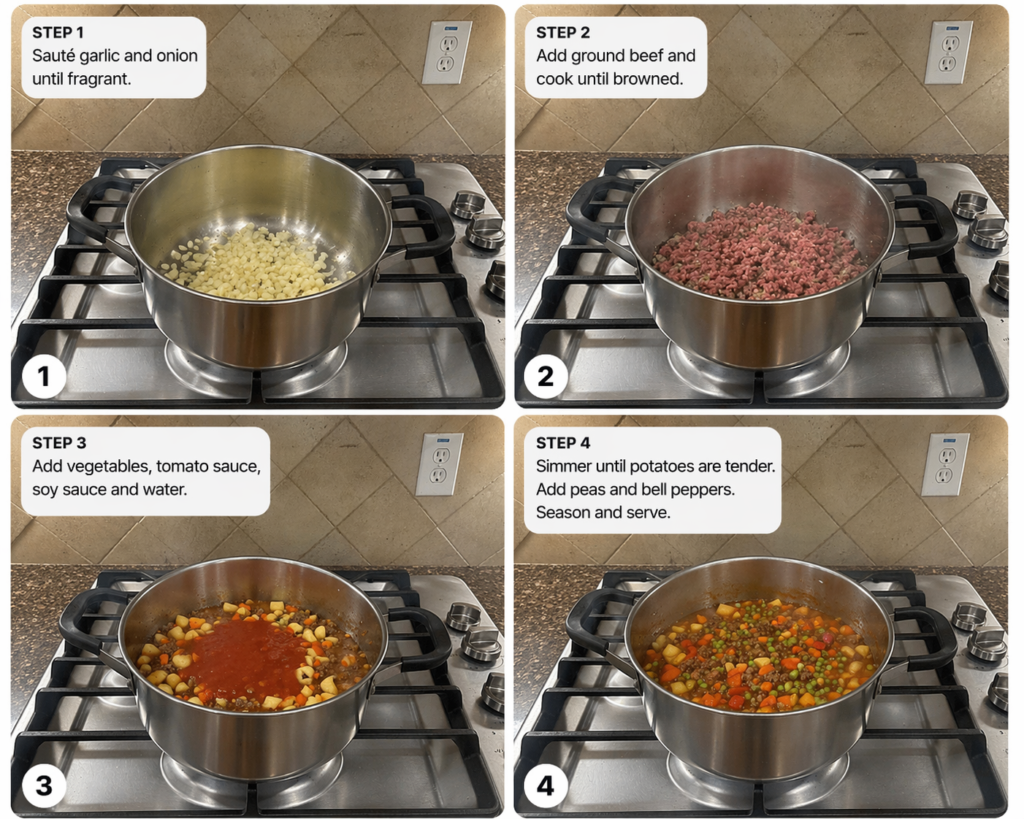 STEP 1
Sauté garlic and onion until fragrant.

1

STEP 2
Add ground beef and cook until browned.

2

STEP 3
Add vegetables, tomato sauce, soy sauce and water.

3

STEP 4
Simmer until potatoes are tender. Add peas and bell peppers. Season and serve.

4