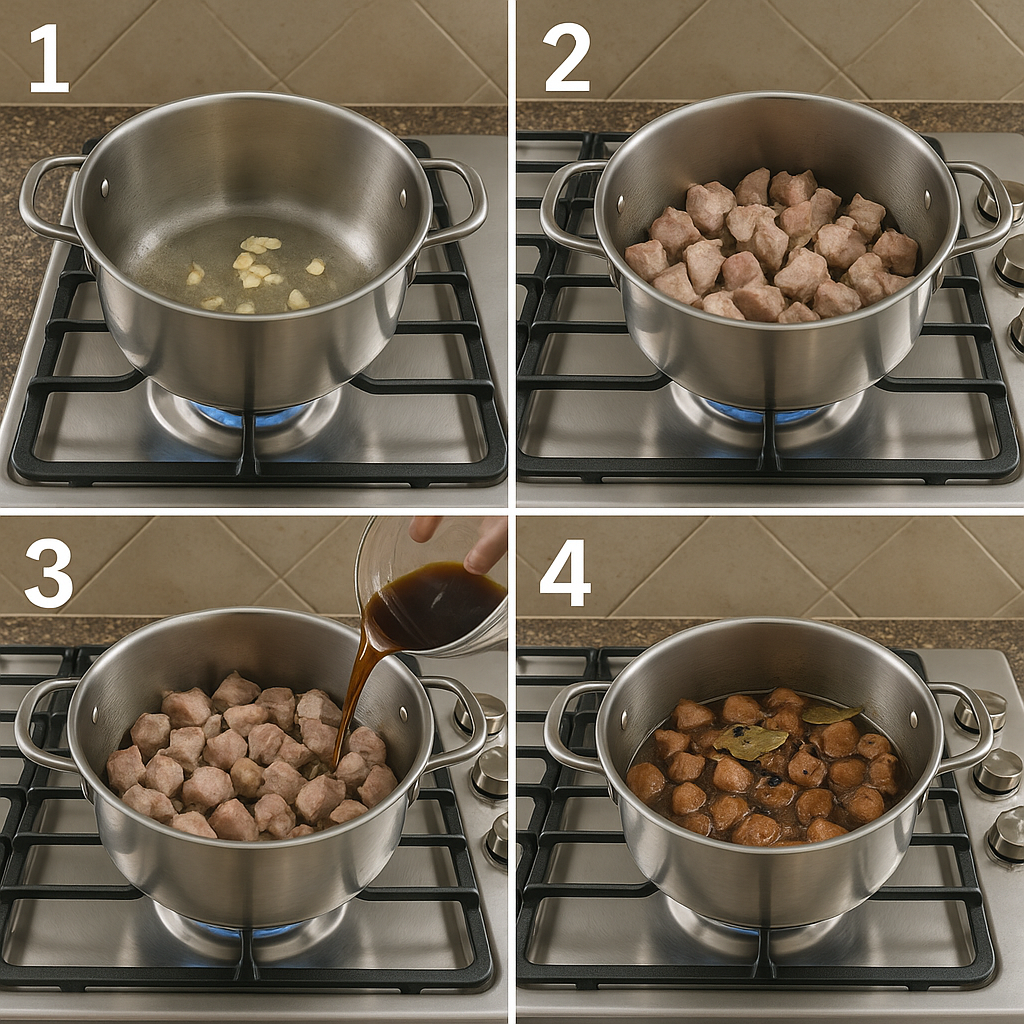 1

2

3

4