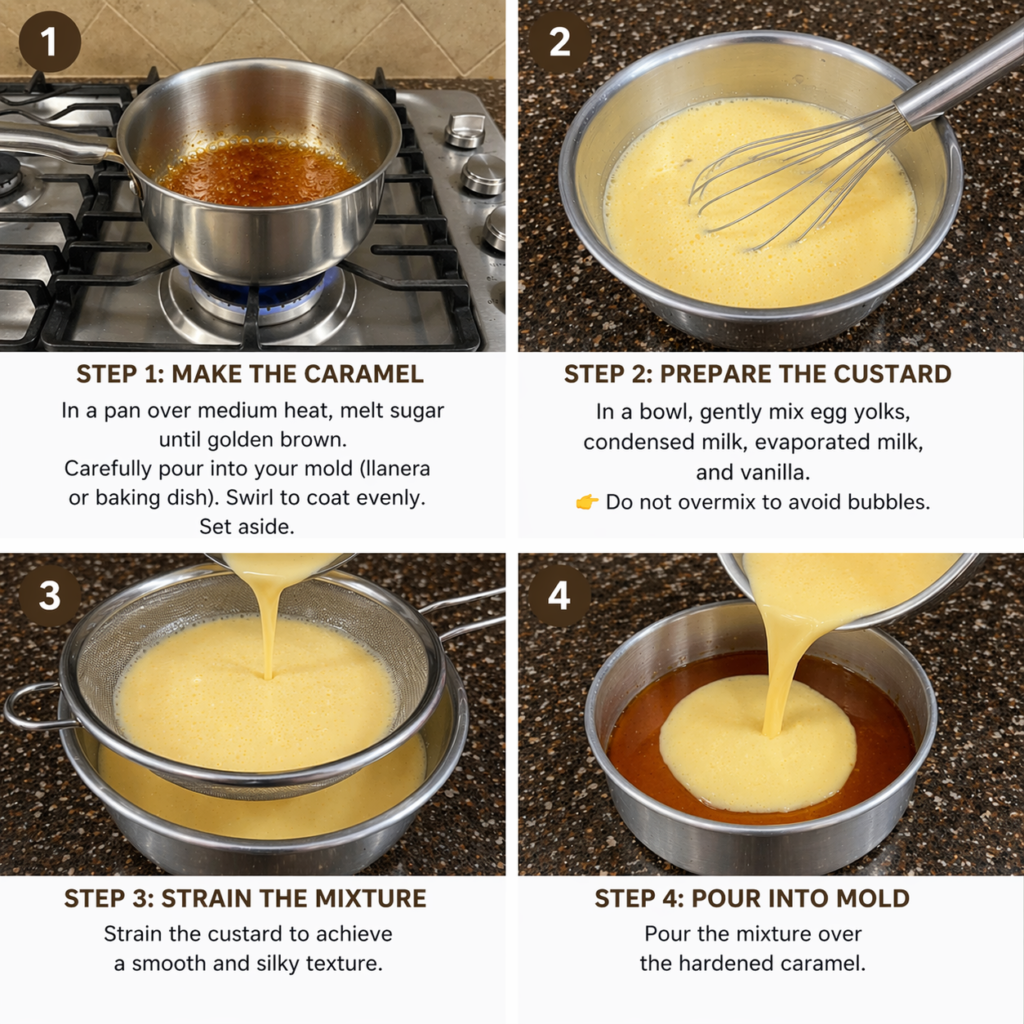 1

STEP 1: MAKE THE CARAMEL

In a pan over medium heat, melt sugar until golden brown.
Carefully pour into your mold (llanera or baking dish). Swirl to coat evenly.
Set aside.

2

STEP 2: PREPARE THE CUSTARD

In a bowl, gently mix egg yolks, condensed milk, evaporated milk, and vanilla.
👉 Do not overmix to avoid bubbles.

3

STEP 3: STRAIN THE MIXTURE

Strain the custard to achieve a smooth and silky texture.

4

STEP 4: POUR INTO MOLD

Pour the mixture over the hardened caramel.