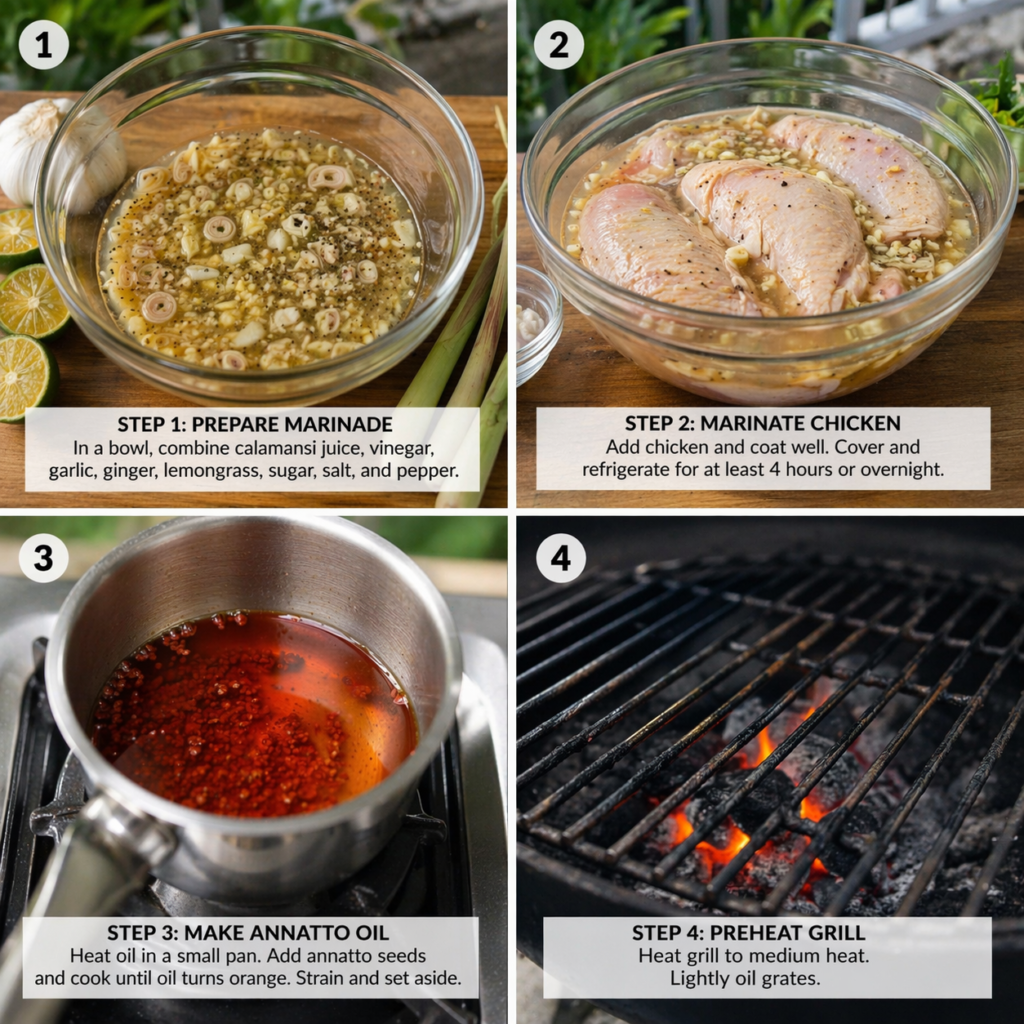 1

STEP 1: PREPARE MARINADE
In a bowl, combine calamansi juice, vinegar, garlic, ginger, lemongrass, sugar, salt, and pepper.

2

STEP 2: MARINATE CHICKEN
Add chicken and coat well. Cover and refrigerate for at least 4 hours or overnight.

3

STEP 3: MAKE ANNATTO OIL
Heat oil in a small pan. Add annatto seeds and cook until oil turns orange. Strain and set aside.

4

STEP 4: PREHEAT GRILL
Heat grill to medium heat.
Lightly oil grates.