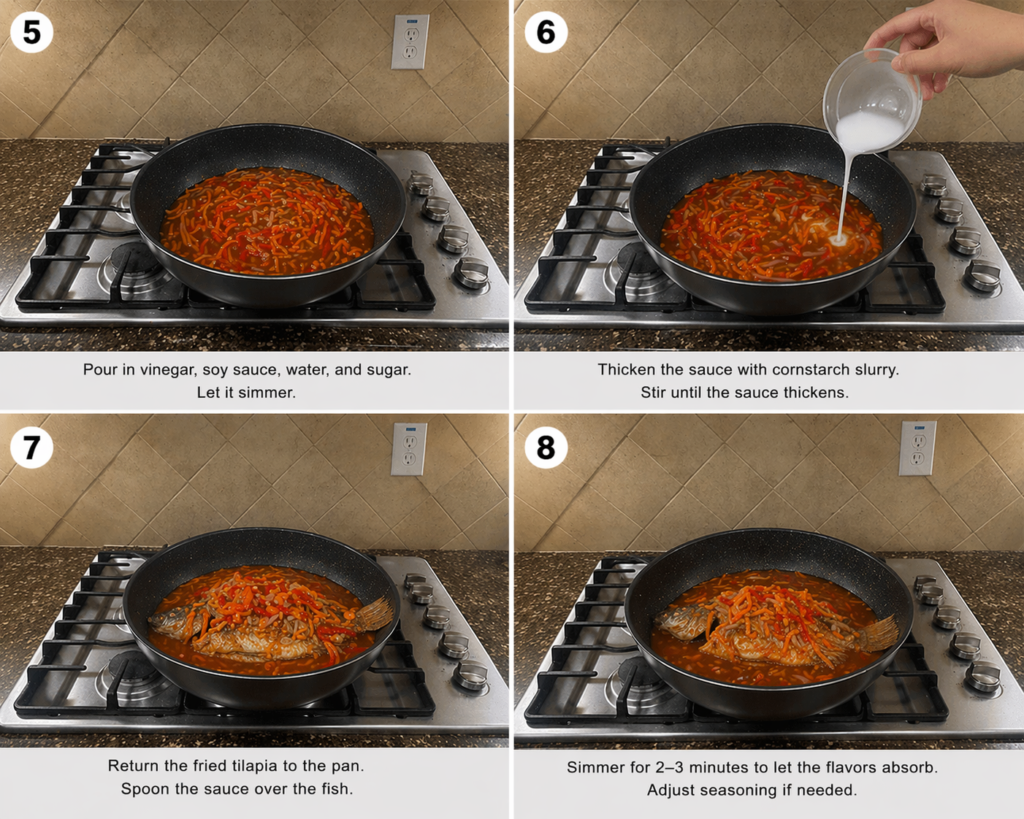 5

Pour in vinegar, soy sauce, water, and sugar.
Let it simmer.

6

Thicken the sauce with cornstarch slurry.
Stir until the sauce thickens.

7

Return the fried tilapia to the pan.
Spoon the sauce over the fish.

8

Simmer for 2–3 minutes to let the flavors absorb.
Adjust seasoning if needed.