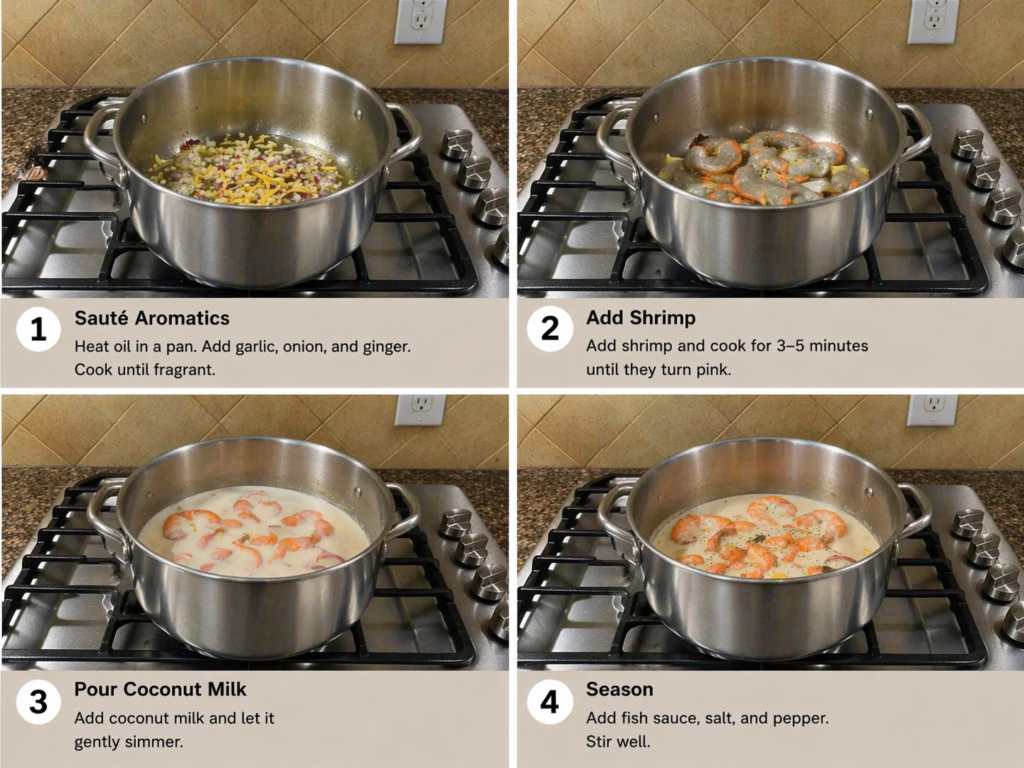 1 Sauté Aromatics
Heat oil in a pan. Add garlic, onion, and ginger. Cook until fragrant.

2 Add Shrimp
Add shrimp and cook for 3–5 minutes until they turn pink.

3 Pour Coconut Milk
Add coconut milk and let it gently simmer.

4 Season
Add fish sauce, salt, and pepper. Stir well.