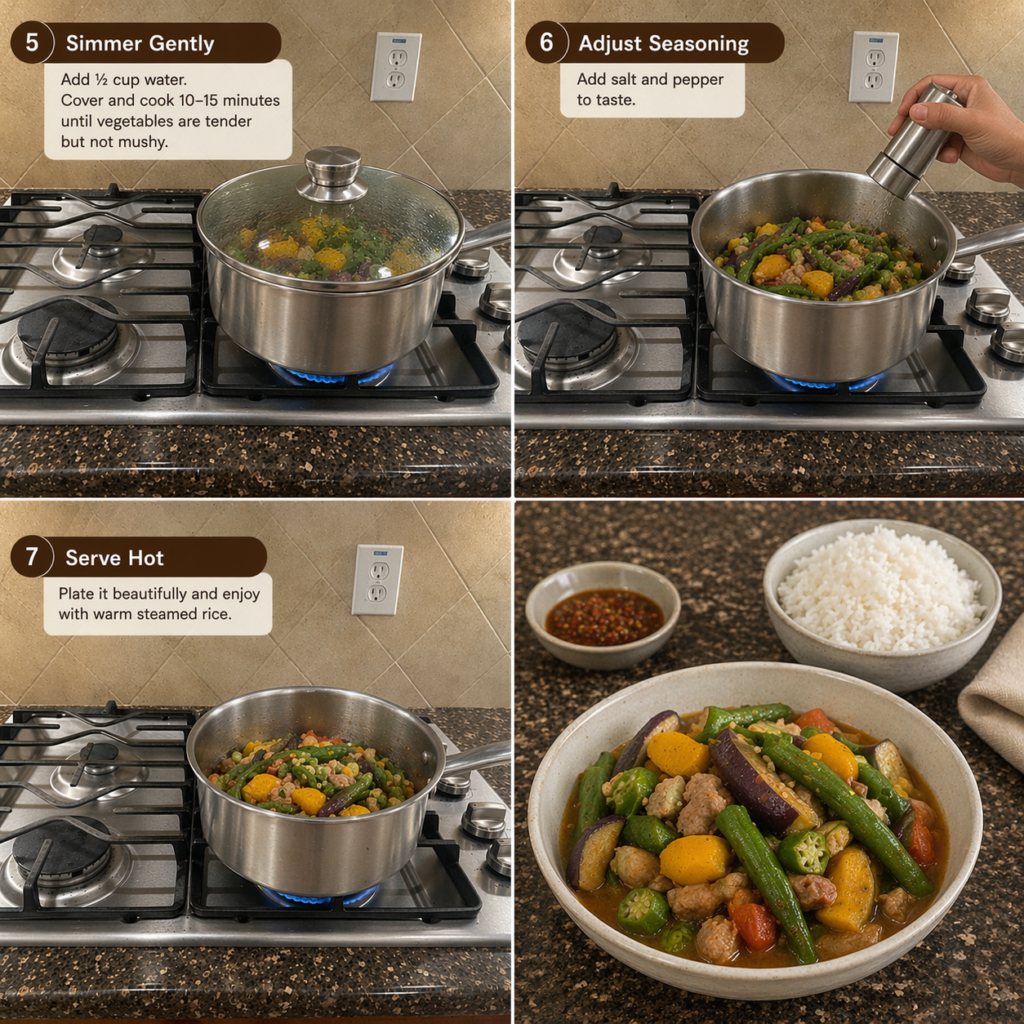 5 Simmer Gently

Add ½ cup water. Cover and cook 10–15 minutes until vegetables are tender but not mushy.

6 Adjust Seasoning

Add salt and pepper to taste.

7 Serve Hot

Plate it beautifully and enjoy with warm steamed rice.