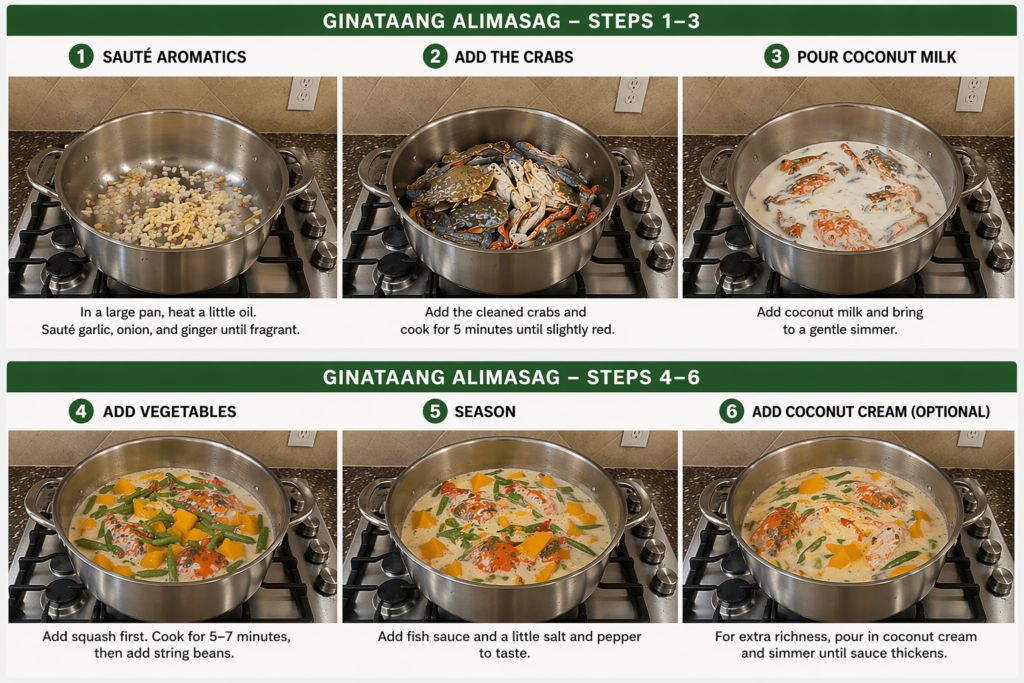 GINATAANG ALIMASAG – STEPS 1–3

1 SAUTÉ AROMATICS

In a large pan, heat a little oil. Sauté garlic, onion, and ginger until fragrant.

2 ADD THE CRABS

Add the cleaned crabs and cook for 5 minutes until slightly red.

3 POUR COCONUT MILK

Add coconut milk and bring to a gentle simmer.

GINATAANG ALIMASAG – STEPS 4–6

4 ADD VEGETABLES

Add squash first. Cook for 5–7 minutes, then add string beans.

5 SEASON

Add fish sauce and a little salt and pepper to taste.

6 ADD COCONUT CREAM (OPTIONAL)

For extra richness, pour in coconut cream and simmer until sauce thickens.