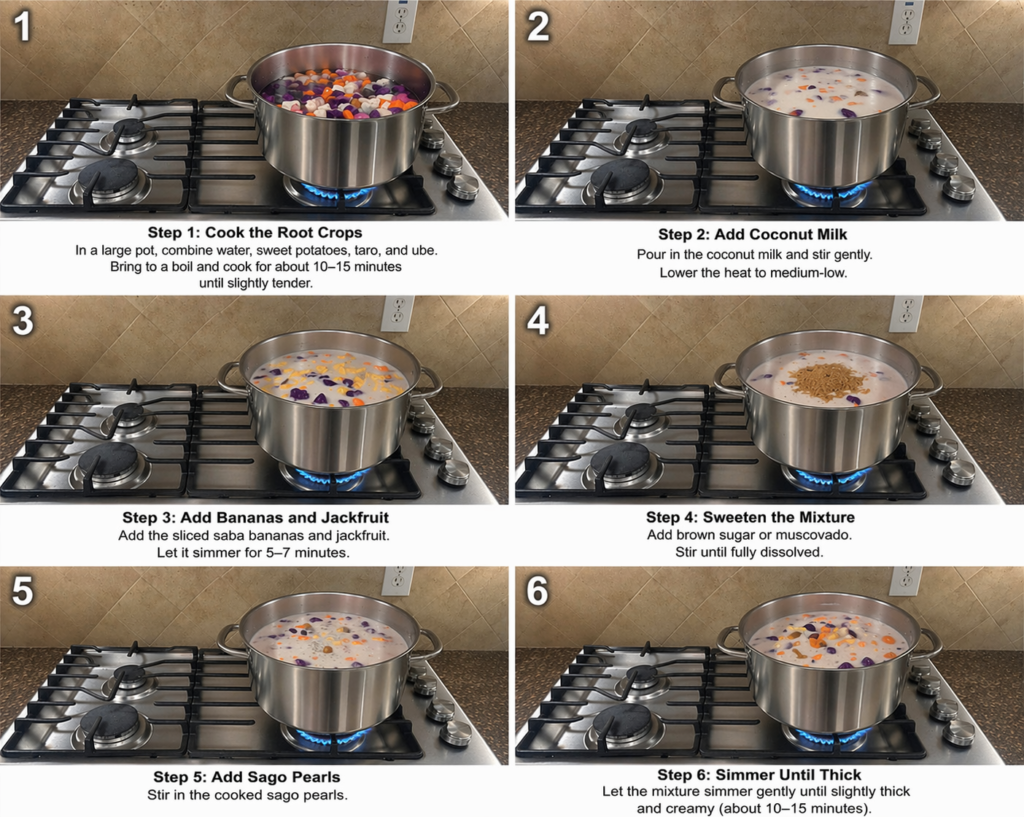 1

Step 1: Cook the Root Crops
In a large pot, combine water, sweet potatoes, taro, and ube. Bring to a boil and cook for about 10–15 minutes until slightly tender.

2

Step 2: Add Coconut Milk
Pour in the coconut milk and stir gently. Lower the heat to medium-low.

3

Step 3: Add Bananas and Jackfruit
Add the sliced saba bananas and jackfruit. Let it simmer for 5–7 minutes.

4

Step 4: Sweeten the Mixture
Add brown sugar or muscovado. Stir until fully dissolved.

5

Step 5: Add Sago Pearls
Stir in the cooked sago pearls.

6

Step 6: Simmer Until Thick
Let the mixture simmer gently until slightly thick and creamy (about 10–15 minutes).