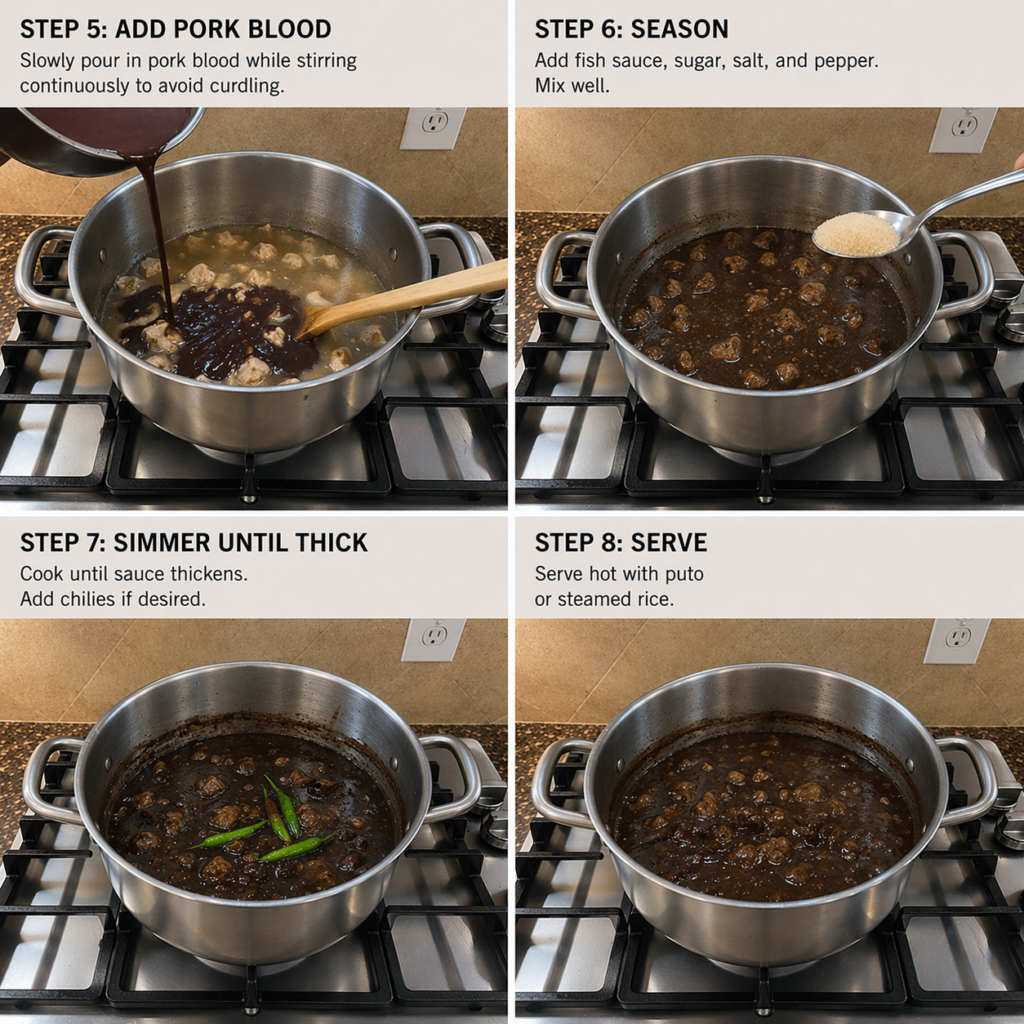 STEP 5: ADD PORK BLOOD
Slowly pour in pork blood while stirring continuously to avoid curdling.

STEP 6: SEASON
Add fish sauce, sugar, salt, and pepper. Mix well.

STEP 7: SIMMER UNTIL THICK
Cook until sauce thickens. Add chilies if desired.

STEP 8: SERVE
Serve hot with puto or steamed rice.