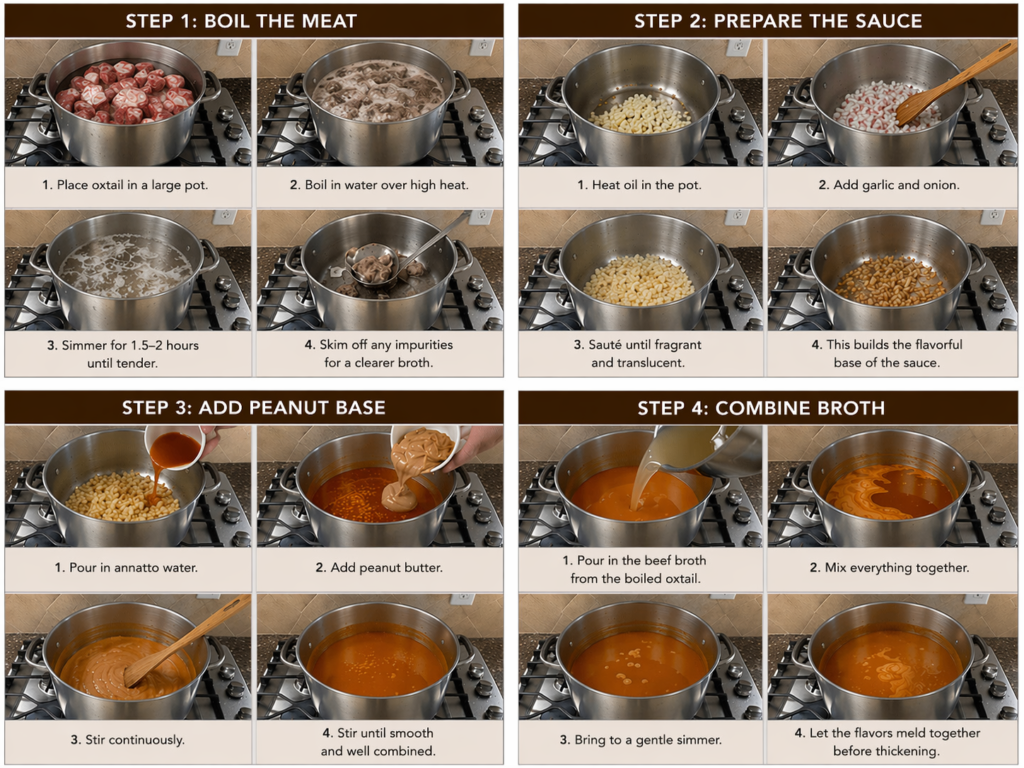 STEP 1: BOIL THE MEAT

1. Place oxtail in a large pot.

2. Boil in water over high heat.

3. Simmer for 1.5–2 hours until tender.

4. Skim off any impurities for a clearer broth.

STEP 2: PREPARE THE SAUCE

1. Heat oil in the pot.

2. Add garlic and onion.

3. Sauté until fragrant and translucent.

4. This builds the flavorful base of the sauce.

STEP 3: ADD PEANUT BASE

1. Pour in annatto water.

2. Add peanut butter.

3. Stir continuously.

4. Stir until smooth and well combined.

STEP 4: COMBINE BROTH

1. Pour in the beef broth from the boiled oxtail.

2. Mix everything together.

3. Bring to a gentle simmer.

4. Let the flavors meld together before thickening.