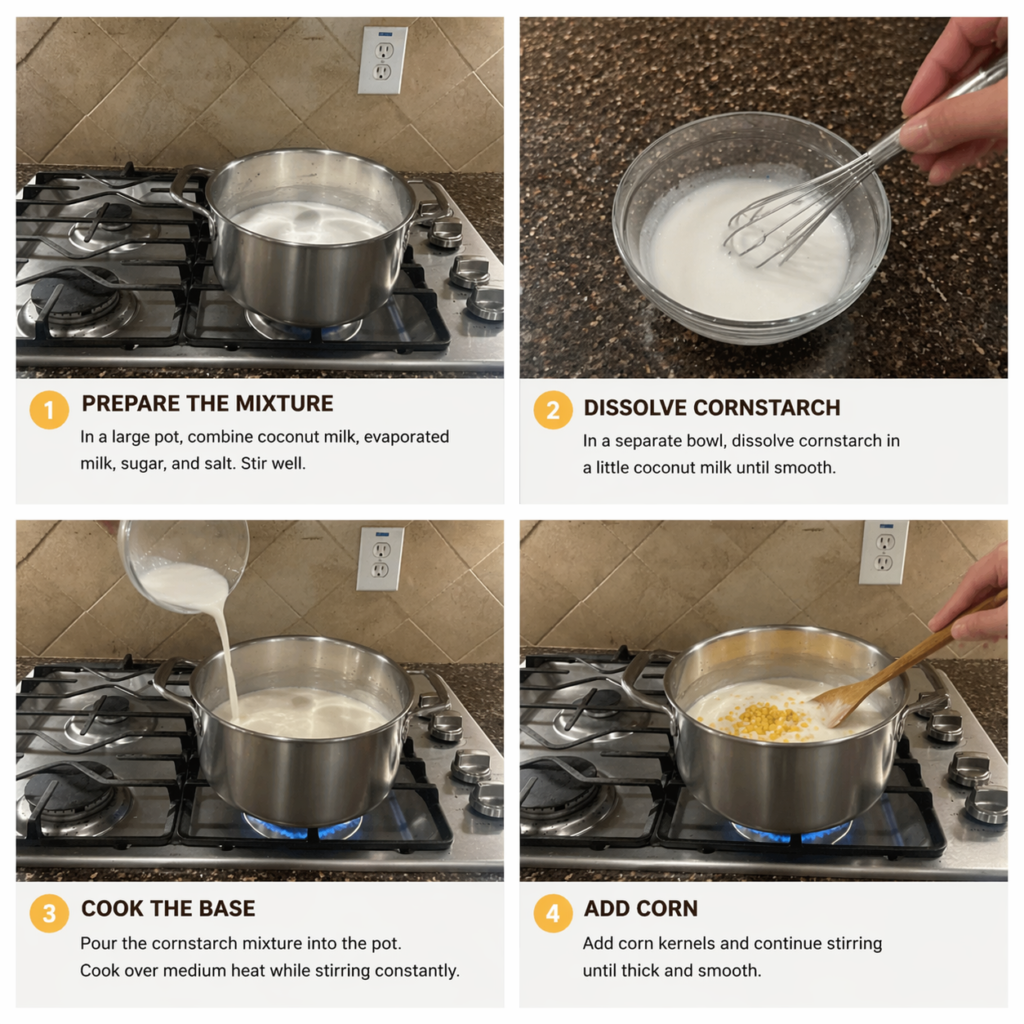 1 PREPARE THE MIXTURE

In a large pot, combine coconut milk, evaporated milk, sugar, and salt. Stir well.

2 DISSOLVE CORNSTARCH

In a separate bowl, dissolve cornstarch in a little coconut milk until smooth.

3 COOK THE BASE

Pour the cornstarch mixture into the pot. Cook over medium heat while stirring constantly.

4 ADD CORN

Add corn kernels and continue stirring until thick and smooth.