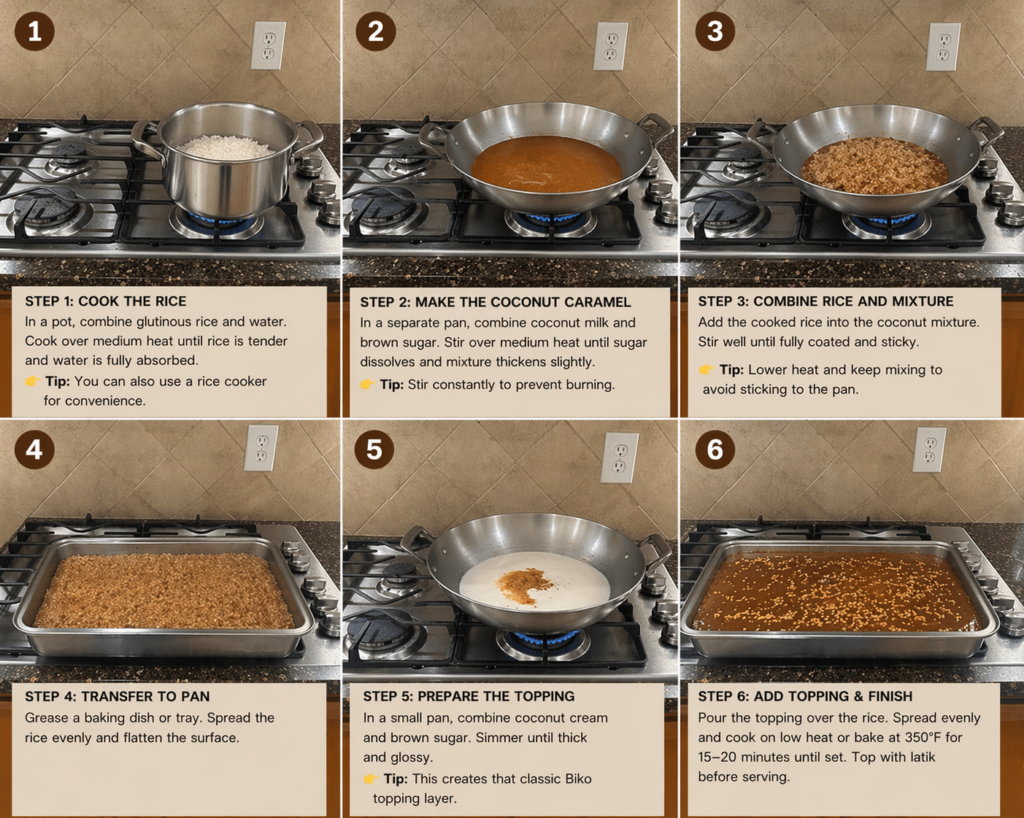 1

STEP 1: COOK THE RICE
In a pot, combine glutinous rice and water. Cook over medium heat until rice is tender and water is fully absorbed.
👉 Tip: You can also use a rice cooker for convenience.

2

STEP 2: MAKE THE COCONUT CARAMEL
In a separate pan, combine coconut milk and brown sugar. Stir over medium heat until sugar dissolves and mixture thickens slightly.
👉 Tip: Stir constantly to prevent burning.

3

STEP 3: COMBINE RICE AND MIXTURE
Add the cooked rice into the coconut mixture. Stir well until fully coated and sticky.
👉 Tip: Lower heat and keep mixing to avoid sticking to the pan.

4

STEP 4: TRANSFER TO PAN
Grease a baking dish or tray. Spread the rice evenly and flatten the surface.

5

STEP 5: PREPARE THE TOPPING
In a small pan, combine coconut cream and brown sugar. Simmer until thick and glossy.
👉 Tip: This creates that classic Biko topping layer.

6

STEP 6: ADD TOPPING & FINISH
Pour the topping over the rice. Spread evenly and cook on low heat or bake at 350°F for 15–20 minutes until set. Top with latik before serving.