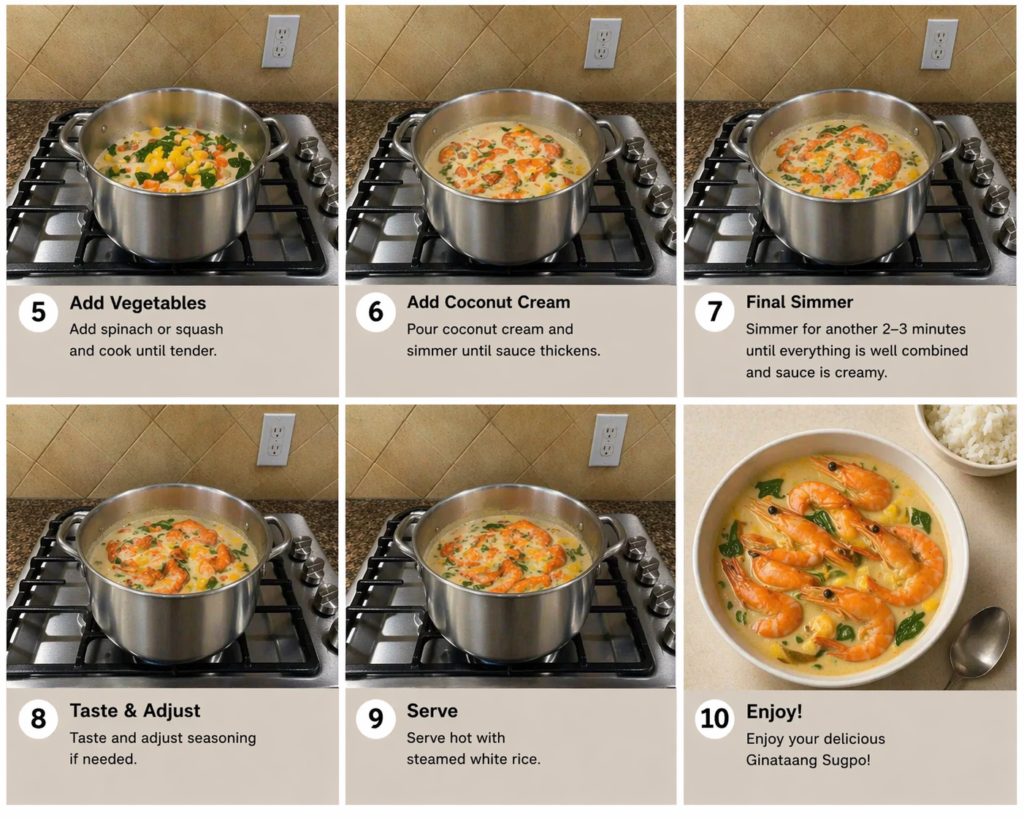 5 Add Vegetables
Add spinach or squash and cook until tender.

6 Add Coconut Cream
Pour coconut cream and simmer until sauce thickens.

7 Final Simmer
Simmer for another 2–3 minutes until everything is well combined and sauce is creamy.

8 Taste & Adjust
Taste and adjust seasoning if needed.

9 Serve
Serve hot with steamed white rice.

10 Enjoy!
Enjoy your delicious Ginataang Sugpo!