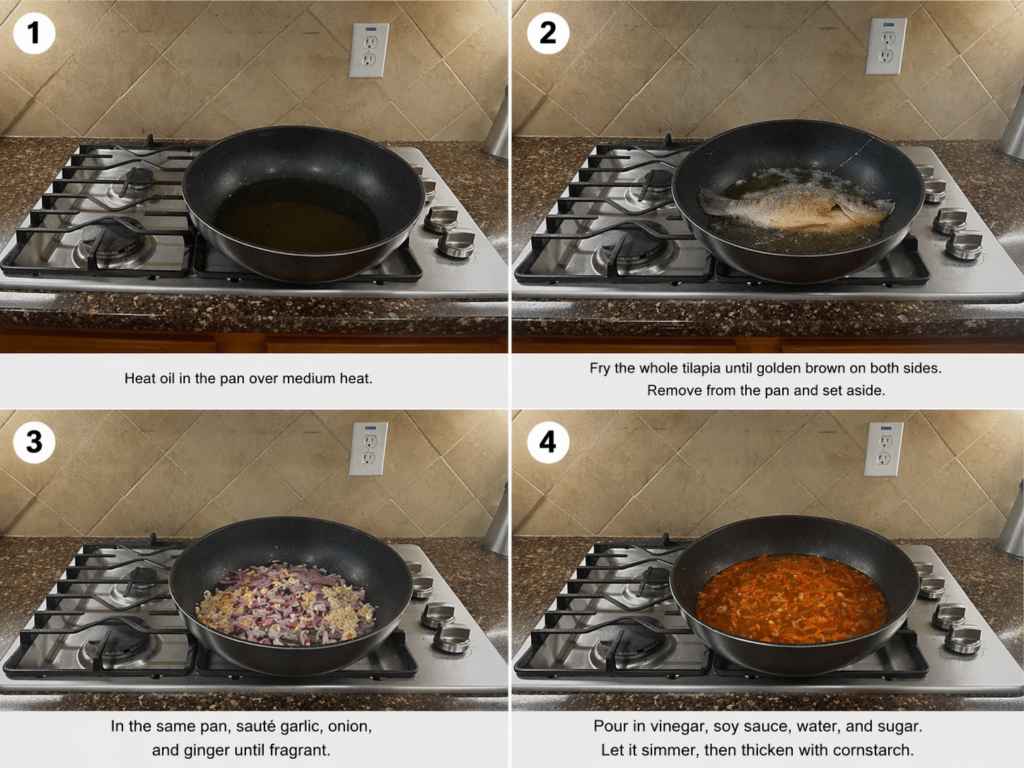 1

Heat oil in the pan over medium heat.

2

Fry the whole tilapia until golden brown on both sides.
Remove from the pan and set aside.

3

In the same pan, sauté garlic, onion, and ginger until fragrant.

4

Pour in vinegar, soy sauce, water, and sugar.
Let it simmer, then thicken with cornstarch.