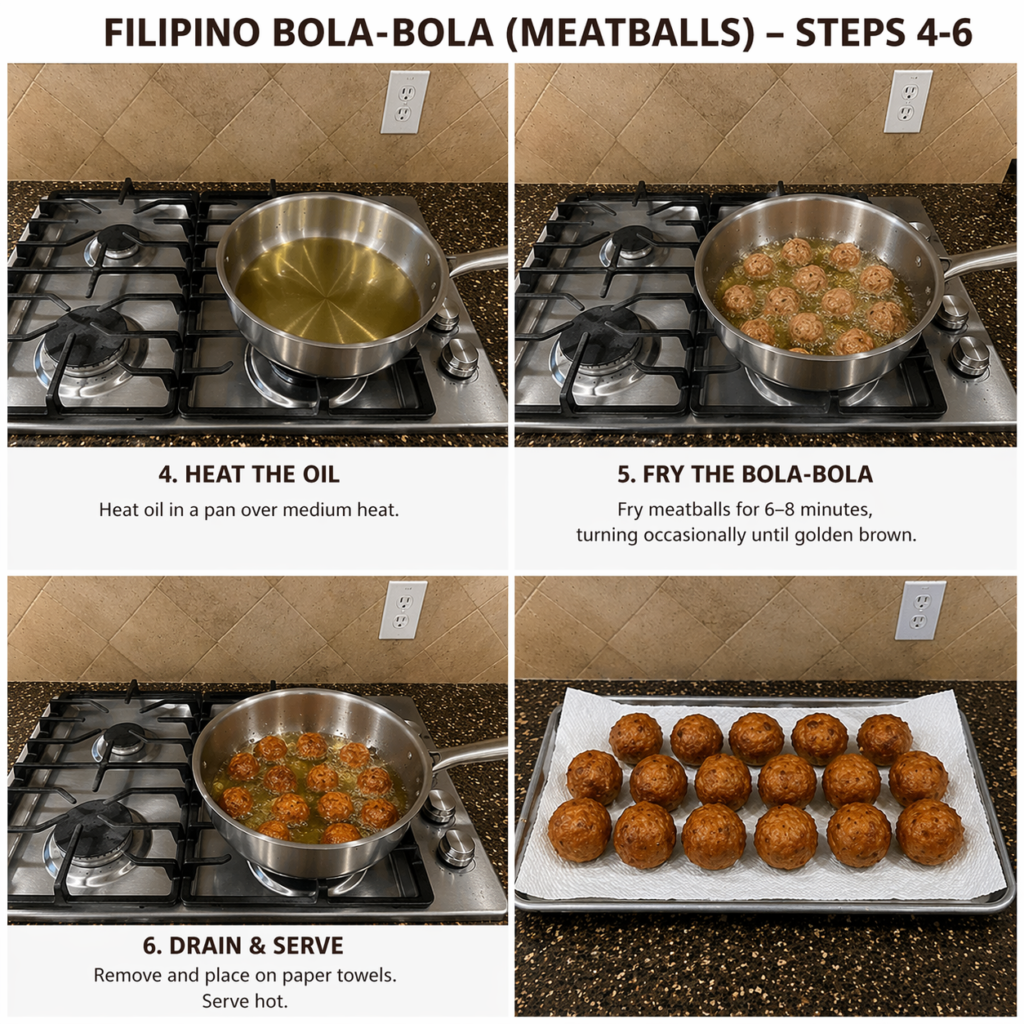 FILIPINO BOLA-BOLA (MEATBALLS) – STEPS 4-6

4. HEAT THE OIL
Heat oil in a pan over medium heat.

5. FRY THE BOLA-BOLA
Fry meatballs for 6–8 minutes, turning occasionally until golden brown.

6. DRAIN & SERVE
Remove and place on paper towels. Serve hot.