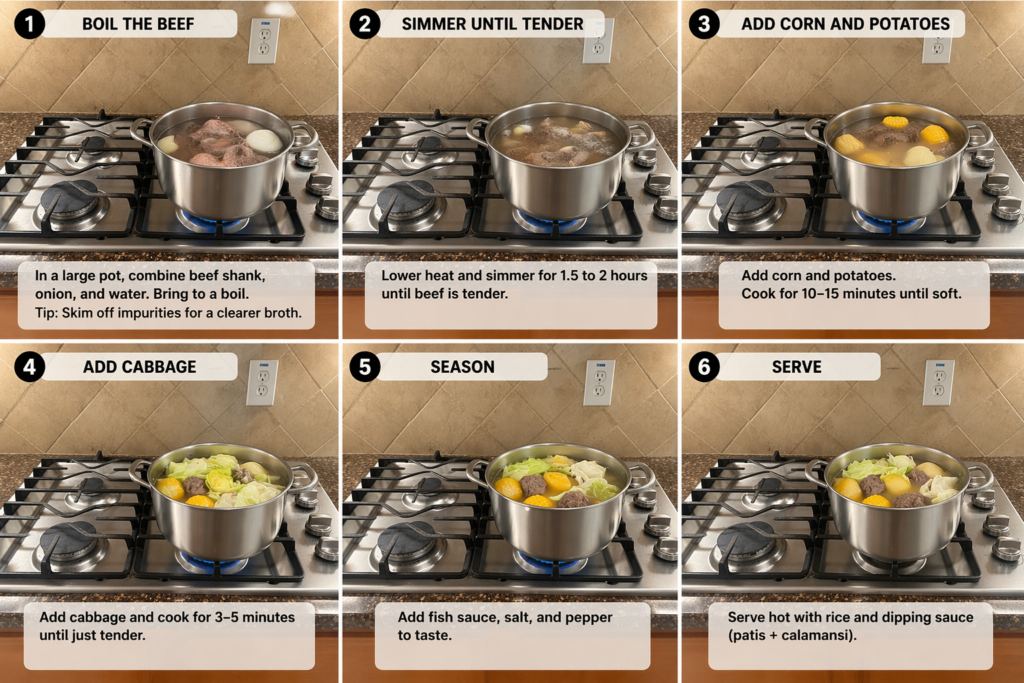 1 BOIL THE BEEF

In a large pot, combine beef shank, onion, and water. Bring to a boil.
Tip: Skim off impurities for a clearer broth.

2 SIMMER UNTIL TENDER

Lower heat and simmer for 1.5 to 2 hours until beef is tender.

3 ADD CORN AND POTATOES

Add corn and potatoes.
Cook for 10–15 minutes until soft.

4 ADD CABBAGE

Add cabbage and cook for 3–5 minutes until just tender.

5 SEASON

Add fish sauce, salt, and pepper to taste.

6 SERVE

Serve hot with rice and dipping sauce (patis + calamansi).