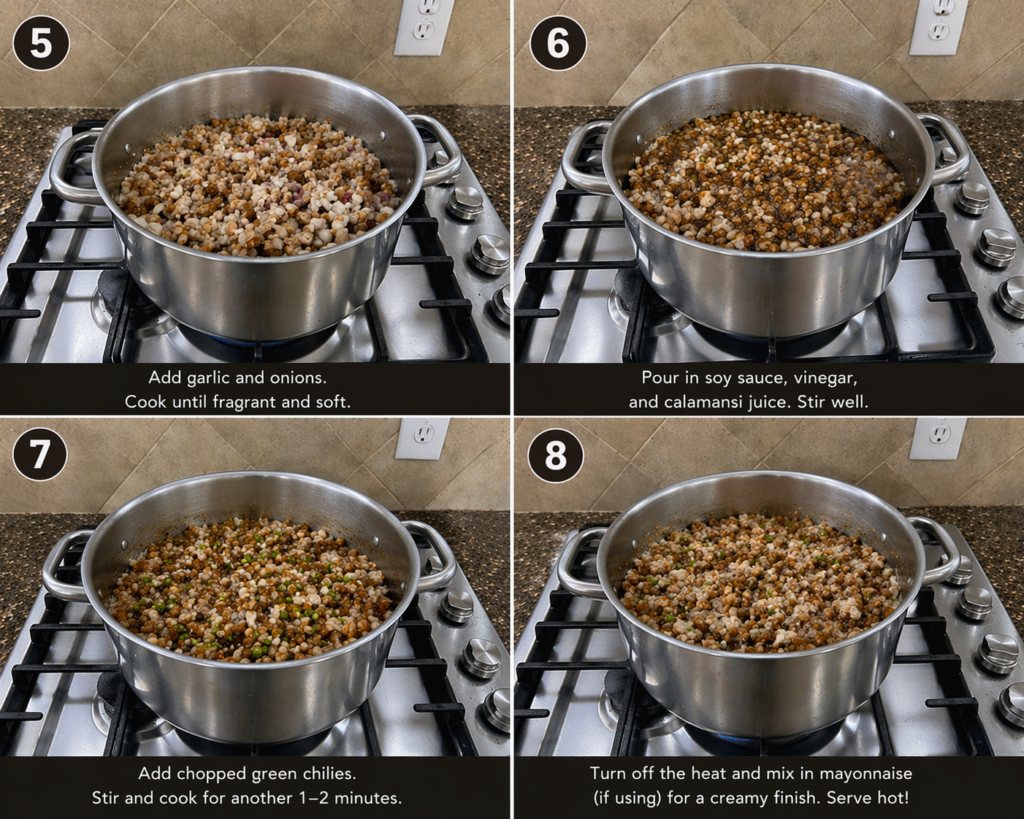 5

Add garlic and onions.
Cook until fragrant and soft.

6

Pour in soy sauce, vinegar, and calamansi juice. Stir well.

7

Add chopped green chilies.
Stir and cook for another 1–2 minutes.

8

Turn off the heat and mix in mayonnaise (if using) for a creamy finish. Serve hot!