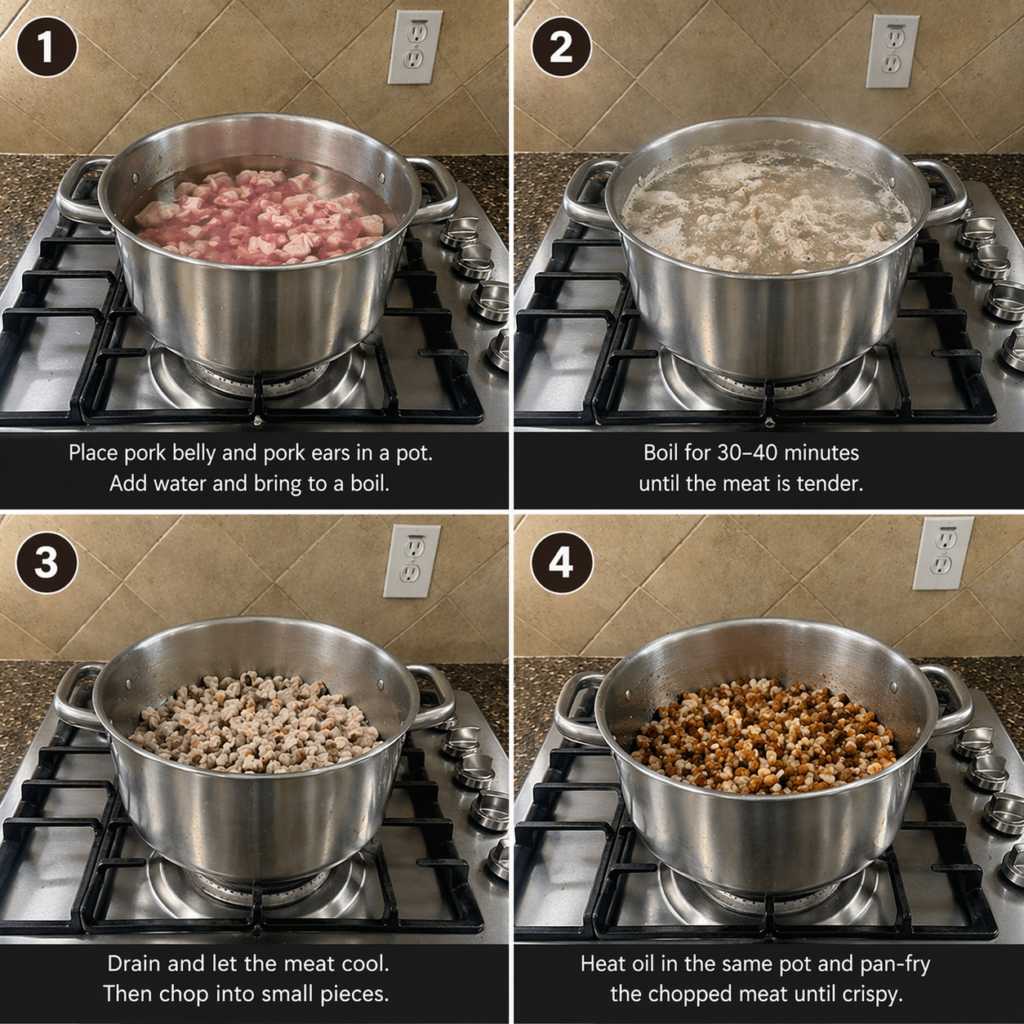 1

Place pork belly and pork ears in a pot. Add water and bring to a boil.

2

Boil for 30–40 minutes until the meat is tender.

3

Drain and let the meat cool. Then chop into small pieces.

4

Heat oil in the same pot and pan-fry the chopped meat until crispy.