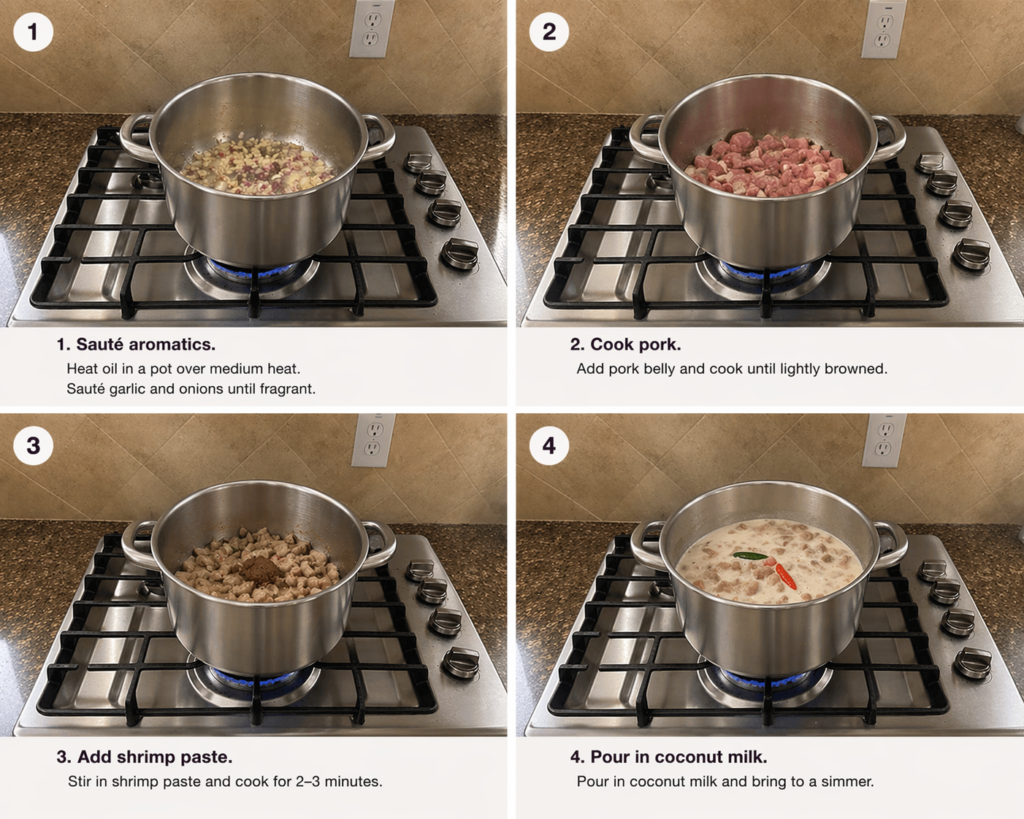 1

1. Sauté aromatics.
Heat oil in a pot over medium heat. Sauté garlic and onions until fragrant.

2

2. Cook pork.
Add pork belly and cook until lightly browned.

3

3. Add shrimp paste.
Stir in shrimp paste and cook for 2–3 minutes.

4

4. Pour in coconut milk.
Pour in coconut milk and bring to a simmer.