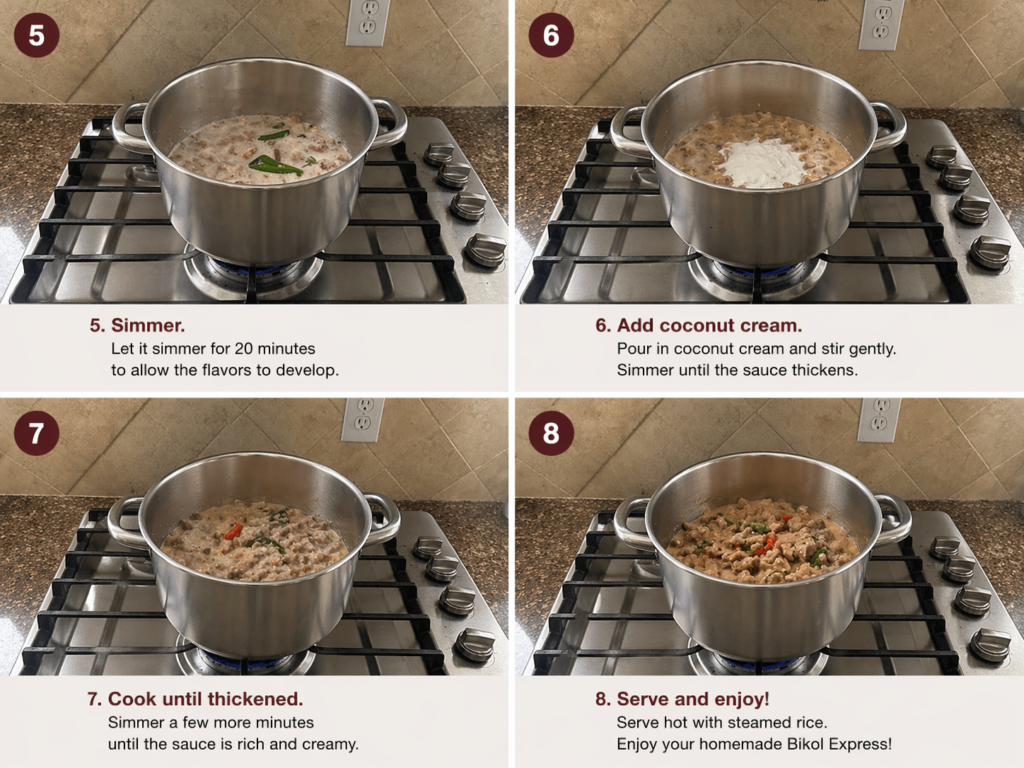 5

5. Simmer.
Let it simmer for 20 minutes to allow the flavors to develop.

6

6. Add coconut cream.
Pour in coconut cream and stir gently. Simmer until the sauce thickens.

7

7. Cook until thickened.
Simmer a few more minutes until the sauce is rich and creamy.

8

8. Serve and enjoy!
Serve hot with steamed rice. Enjoy your homemade Bikol Express!